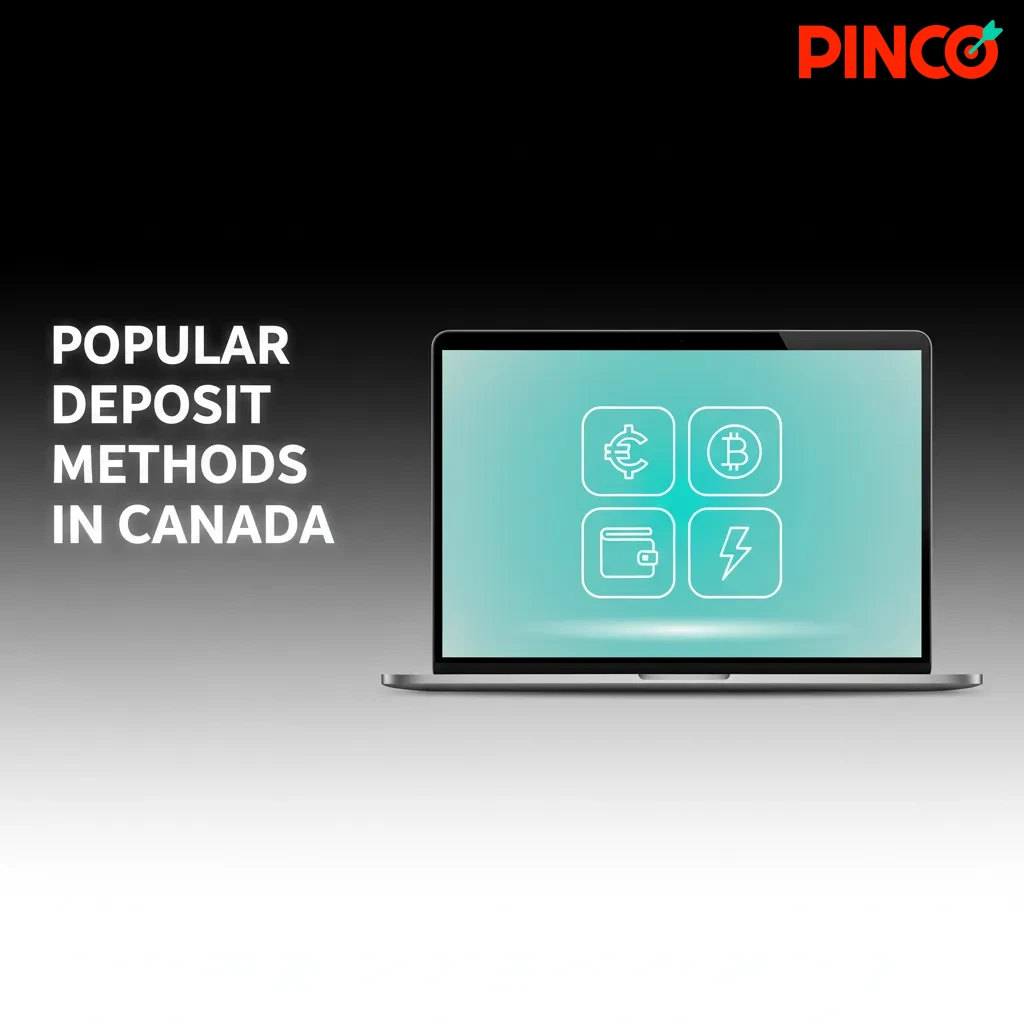 PINCO

POPULAR DEPOSIT METHODS IN CANADA